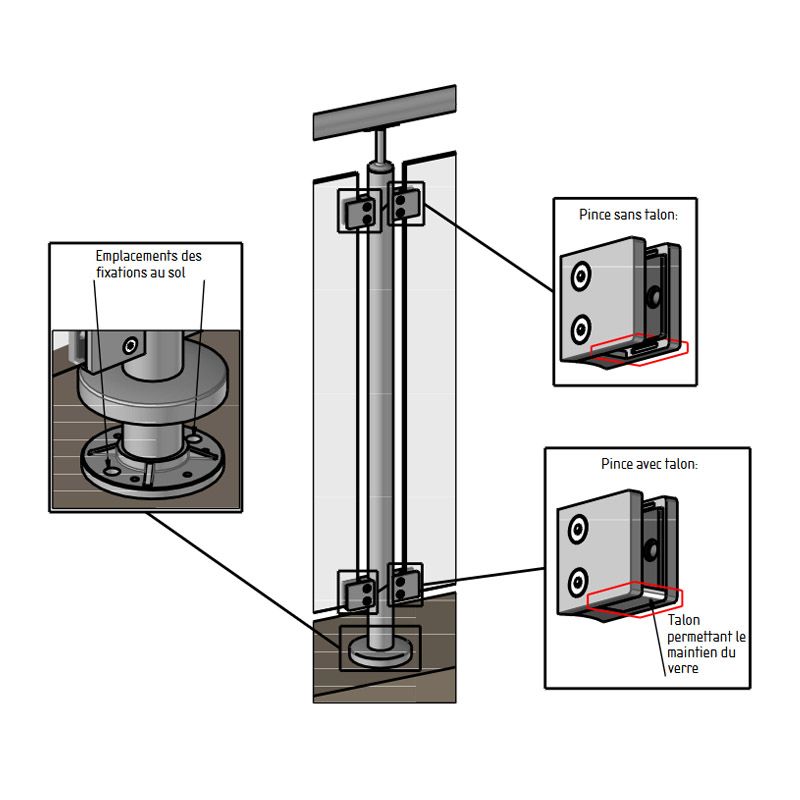 Emplacements des fixations au sol

Pince sans talon:

Pince avec talon:

Talon permettant le maintien du verre