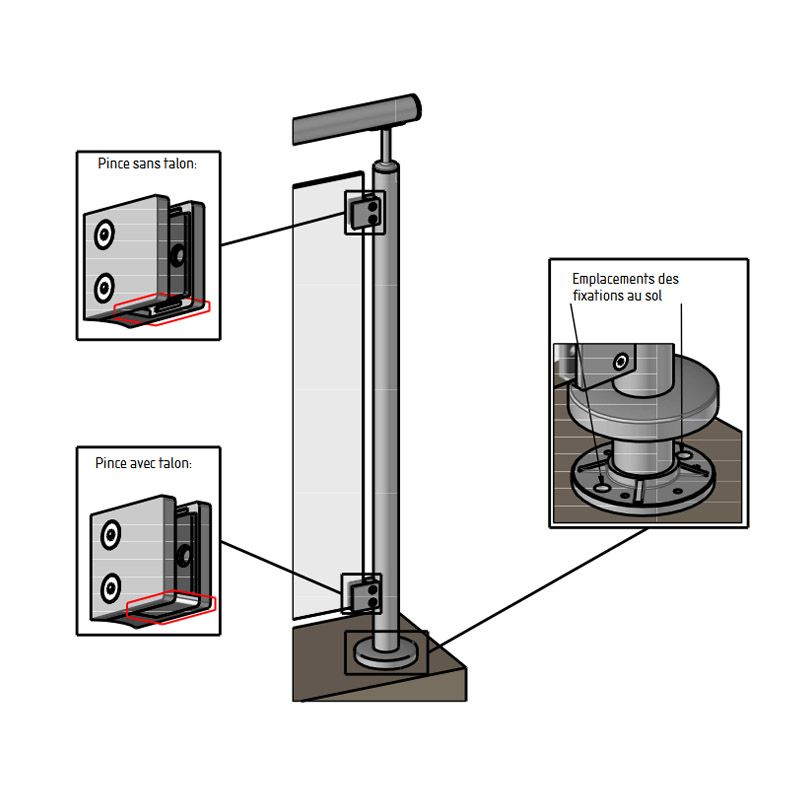 Pince sans talon:

Pince avec talon:

Emplacements des fixations au sol