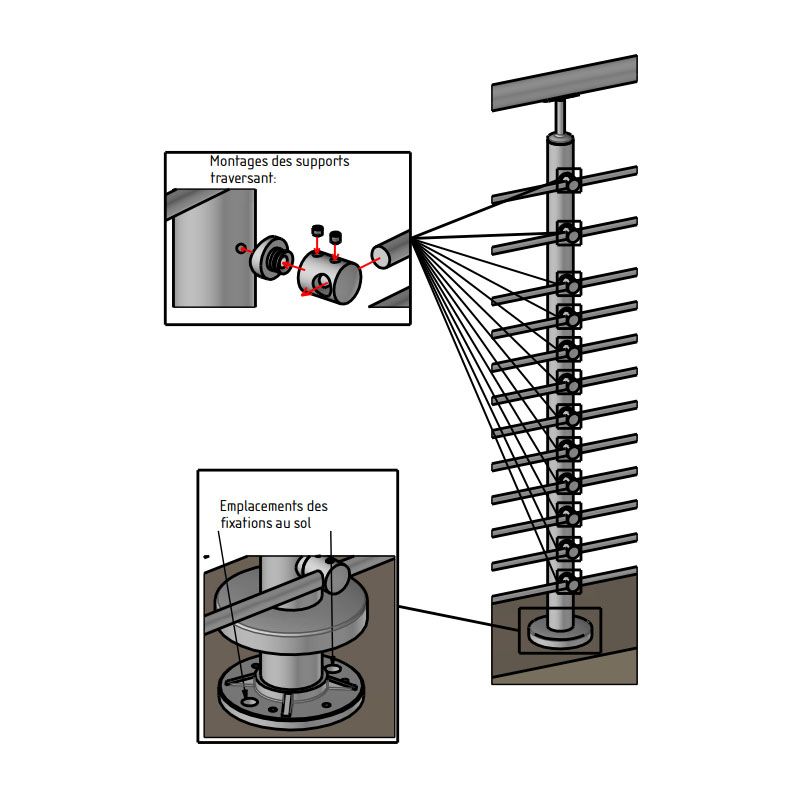 Montages des supports traversant:

Emplacements des fixations au sol