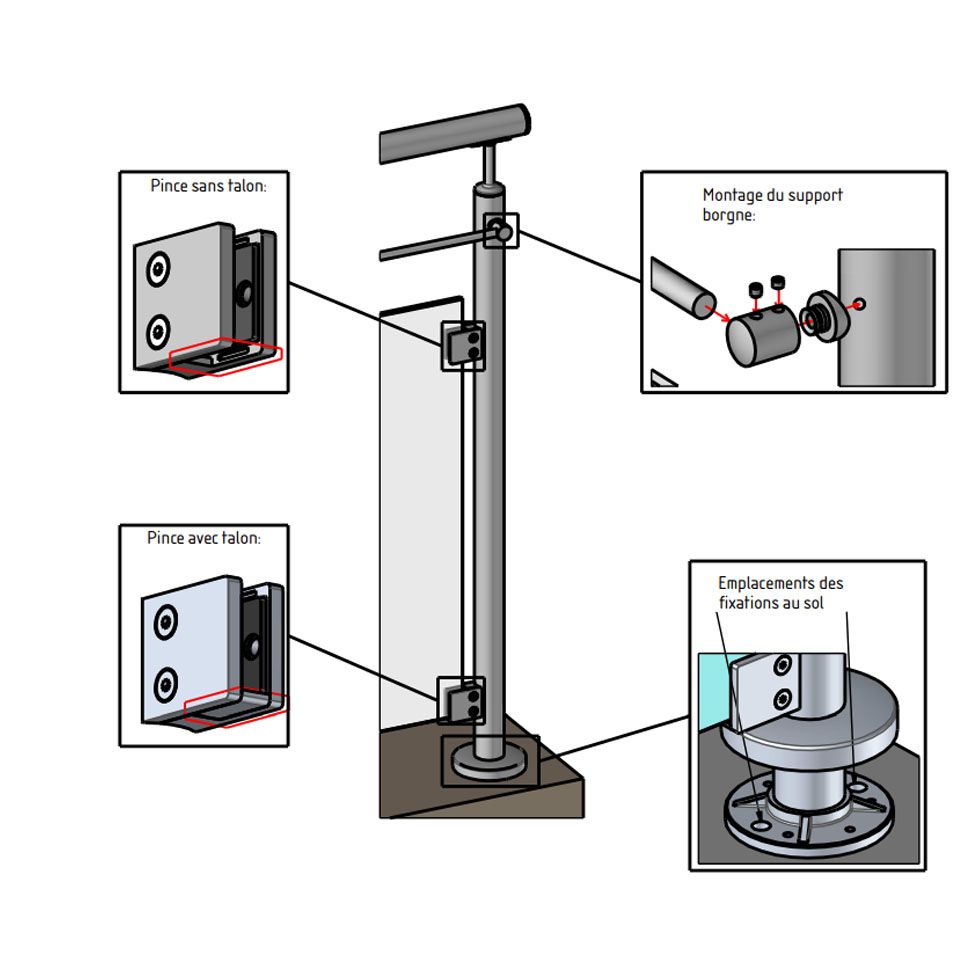 Pince sans talon:

Montage du support borgne:

Pince avec talon:

Emplacements des fixations au sol