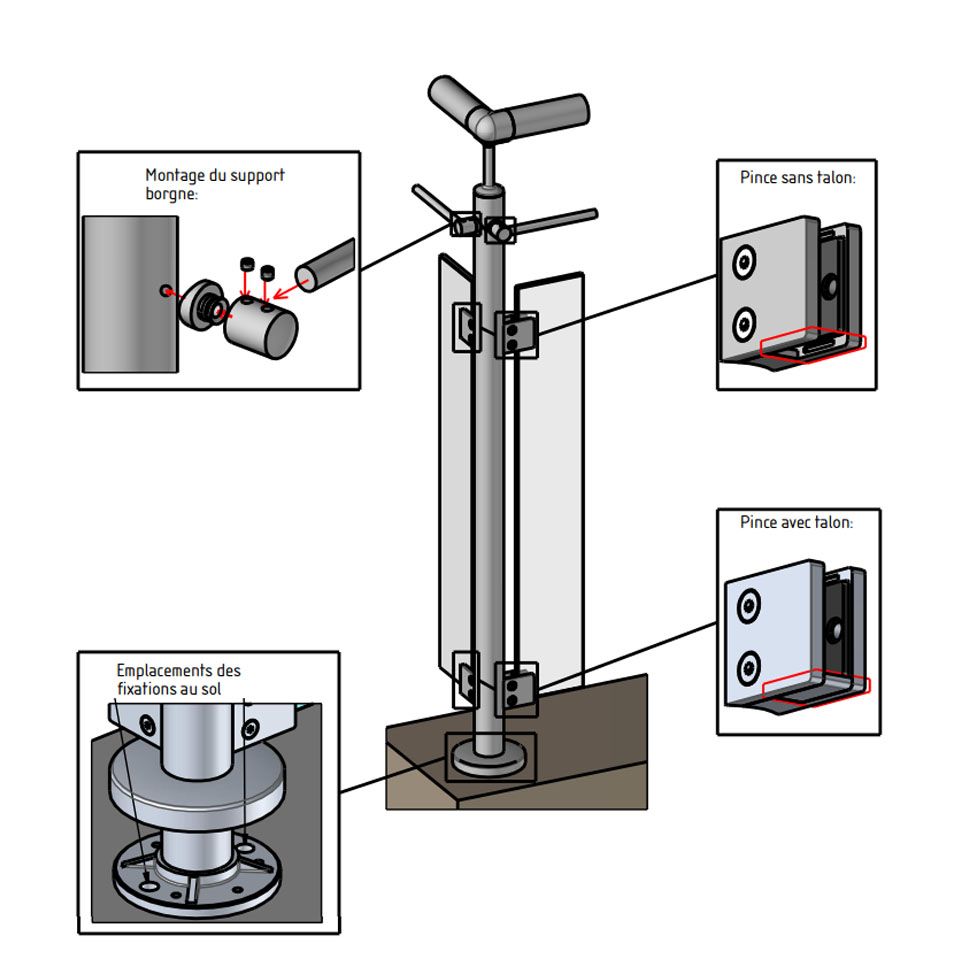 Montage du support borgne:

Pince sans talon:

Pince avec talon:

Emplacements des fixations au sol